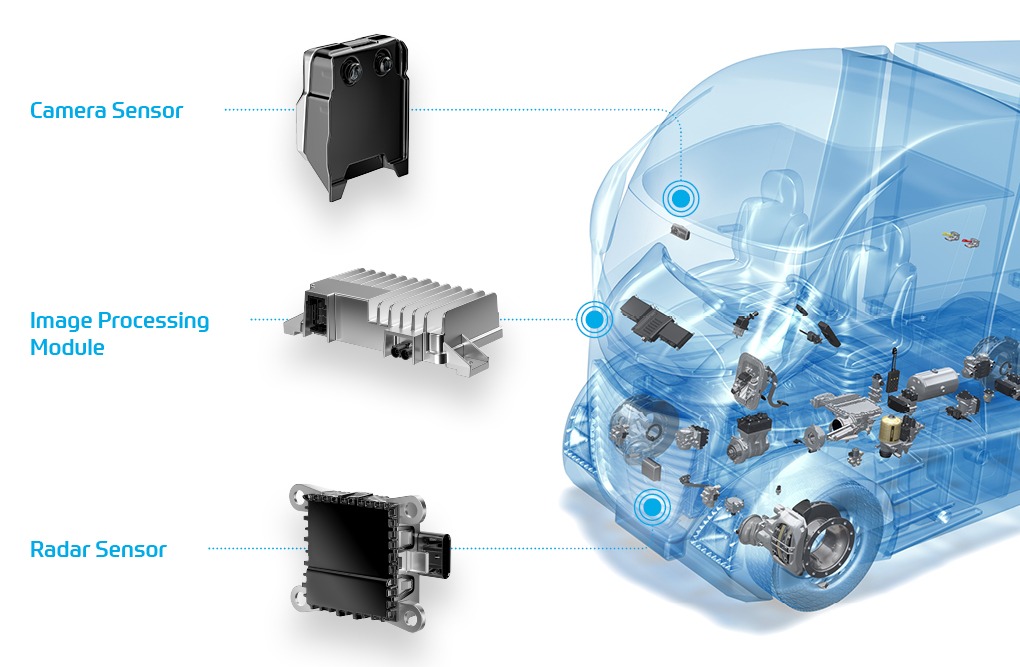 Camera Sensor

Image Processing Module

Radar Sensor